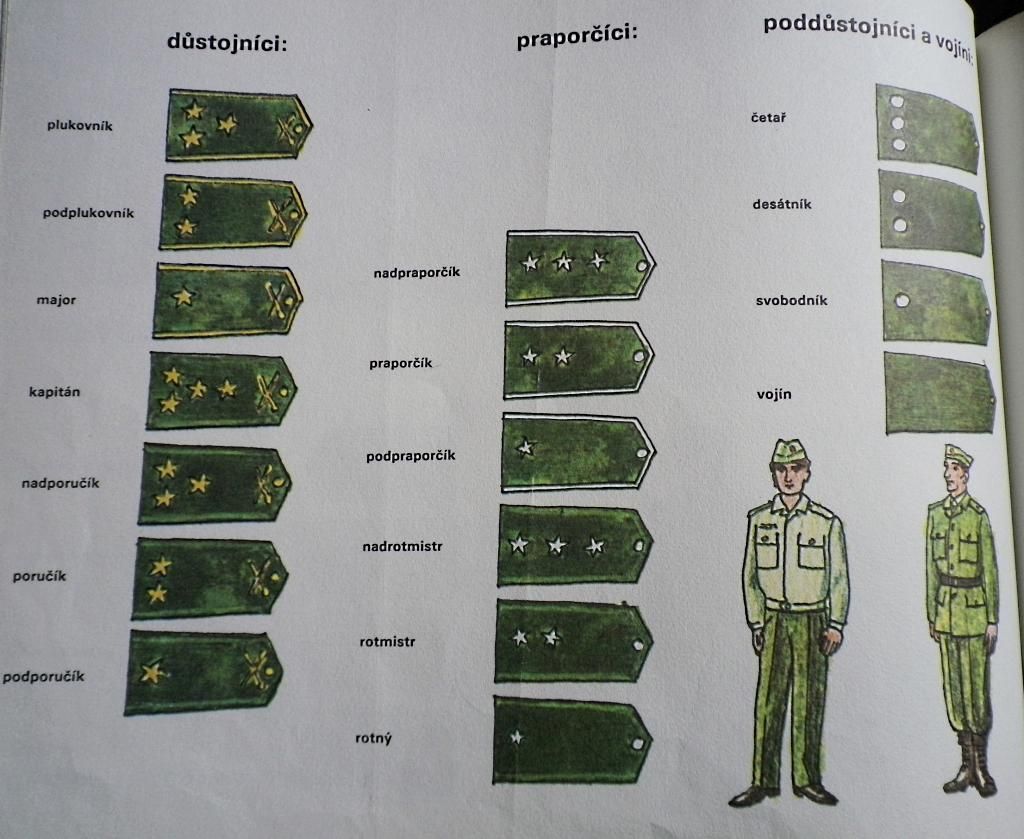 důstojníci:

plukovník

podplukovník

major

kapitán

nadporučík

poručík

podporučík

praporčíci:

nadpraporčík

praporčík

podpraporčík

nadrotmistr

rotmistr

rotný

poddůstojníci a vojíni:

četař

desátník

svobodník

vojín