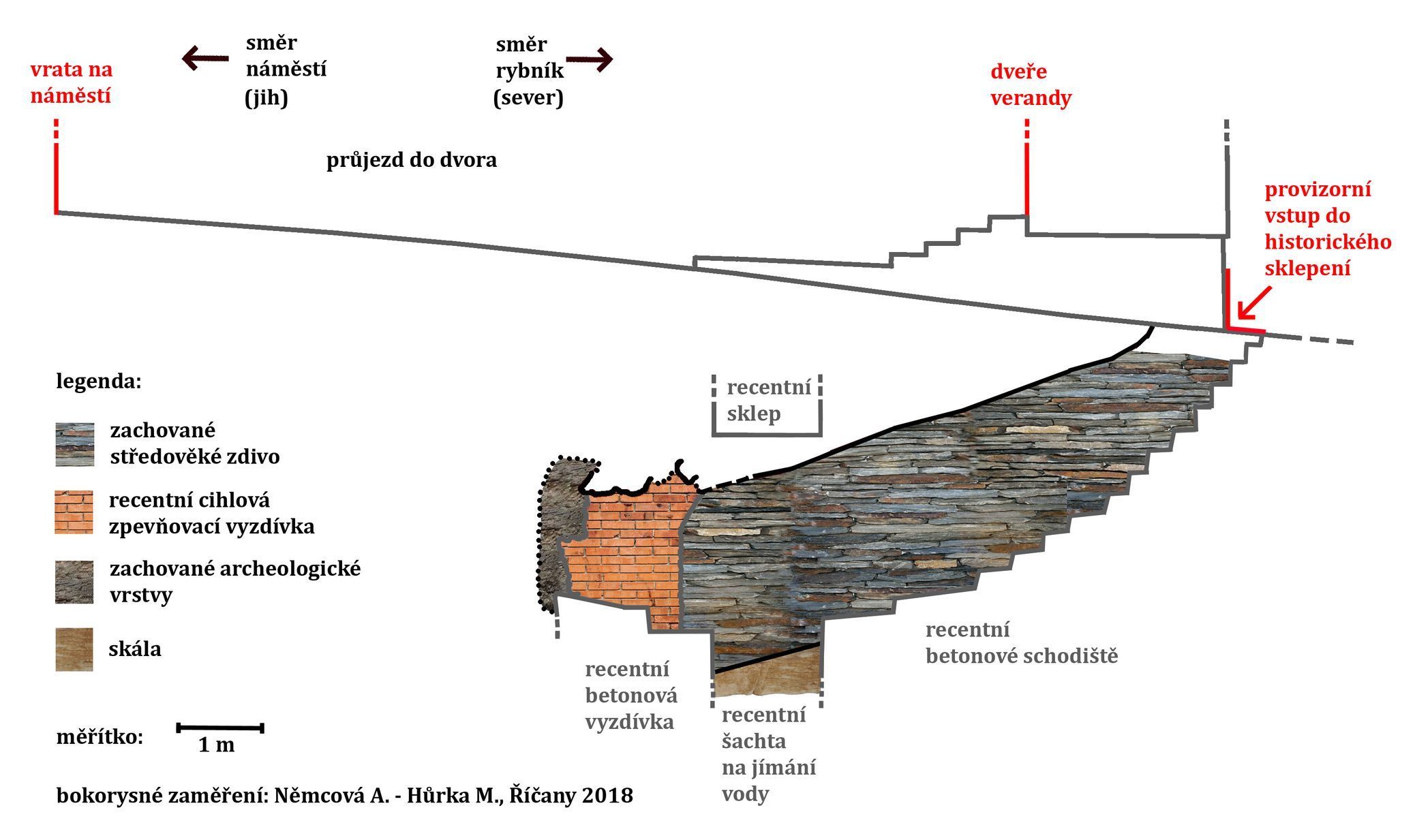 vrata na náměstí

směr náměstí (jih)

směr rybník (sever)

dveře verandy

průjezd do dvora

provizorní vstup do historického sklepení

legenda:

zachované středověké zdivo

recentní cihlová zpevňovací vyzdívka

zachované archeologické vrstvy

skála

recentní sklep

recentní betonové schodiště

recentní betonová vyzdívka

recentní šachta na jímání vody

měřítko:

1 m

bokorysné zaměření: Němcová A. - Hůrka M., Říčany 2018