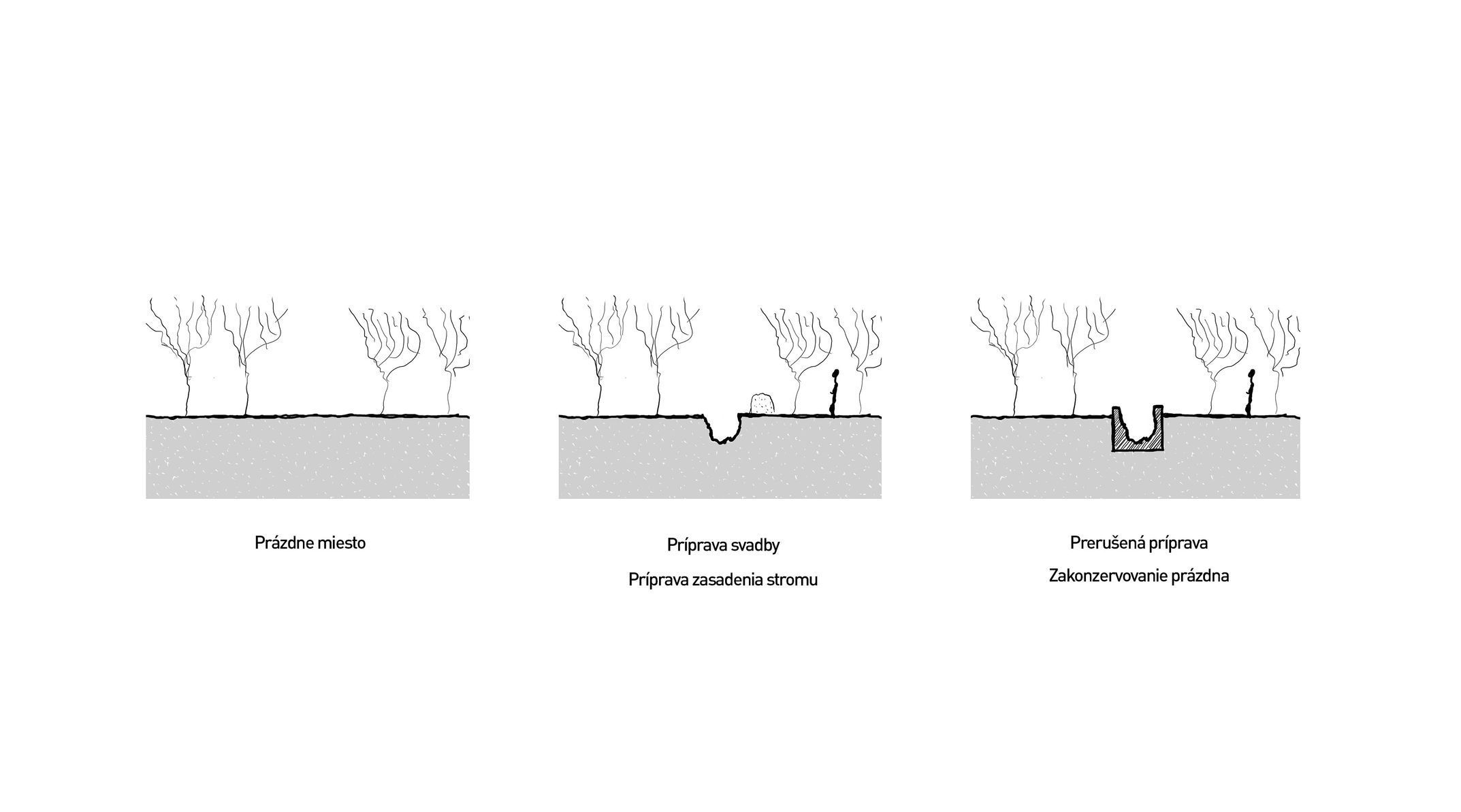 Prázdne miesto

Príprava svadby

Príprava zasadenia stromu

Prerušená príprava

Zakonzervovanie prázdna