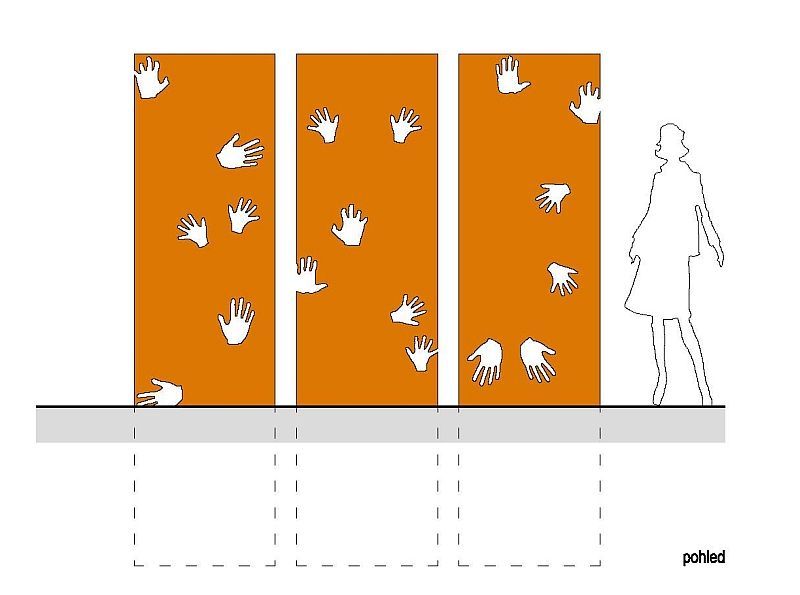 pohled